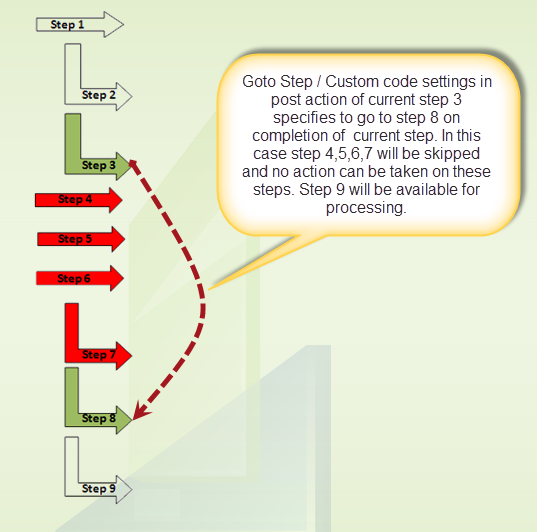 Step 1

Step 2

Step 3

Step 4

Step 5

Step 6

Step 7

Step 8

Step 9

Goto Step / Custom code settings in post action of current step 3 specifies to go to step 8 on completion of current step. In this case step 4,5,6,7 will be skipped and no action can be taken on these steps. Step 9 will be available for processing.